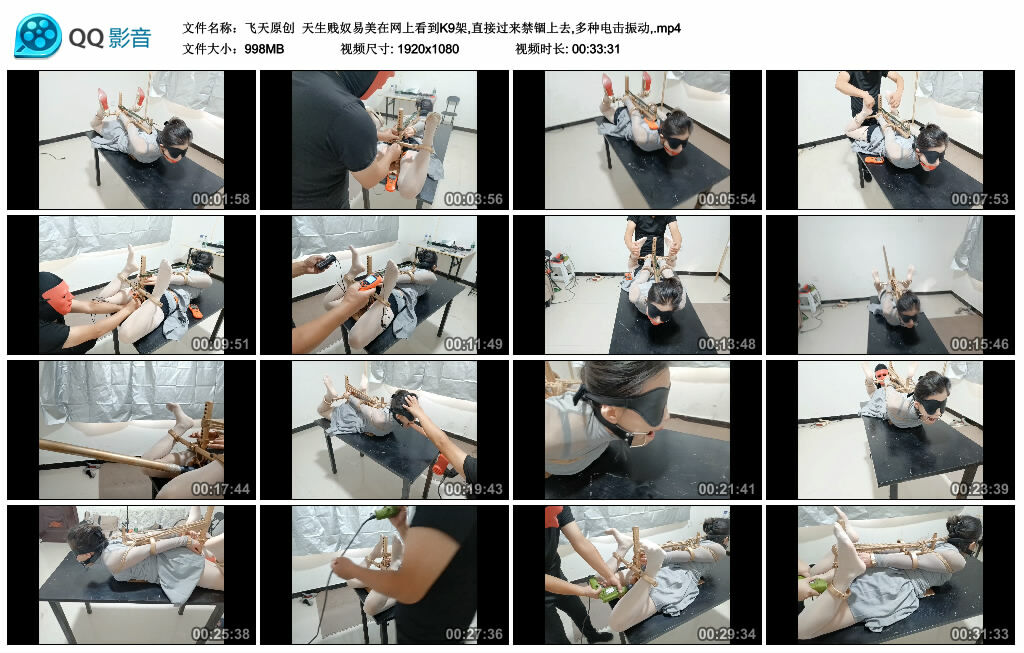 QQ影音

文件名称：飞天原创 天生贱奴易美在网上看到K9架,直接过来禁锢上去,多种电击振动,.mp4
文件大小：998MB 视频尺寸: 1920x1080 视频时长: 00:33:31

00:01:58
00:03:56
00:05:54
00:07:53
00:09:51
00:11:49
00:13:48
00:15:46
00:17:44
00:19:43
00:21:41
00:23:39
00:25:38
00:27:36
00:29:34
00:31:33