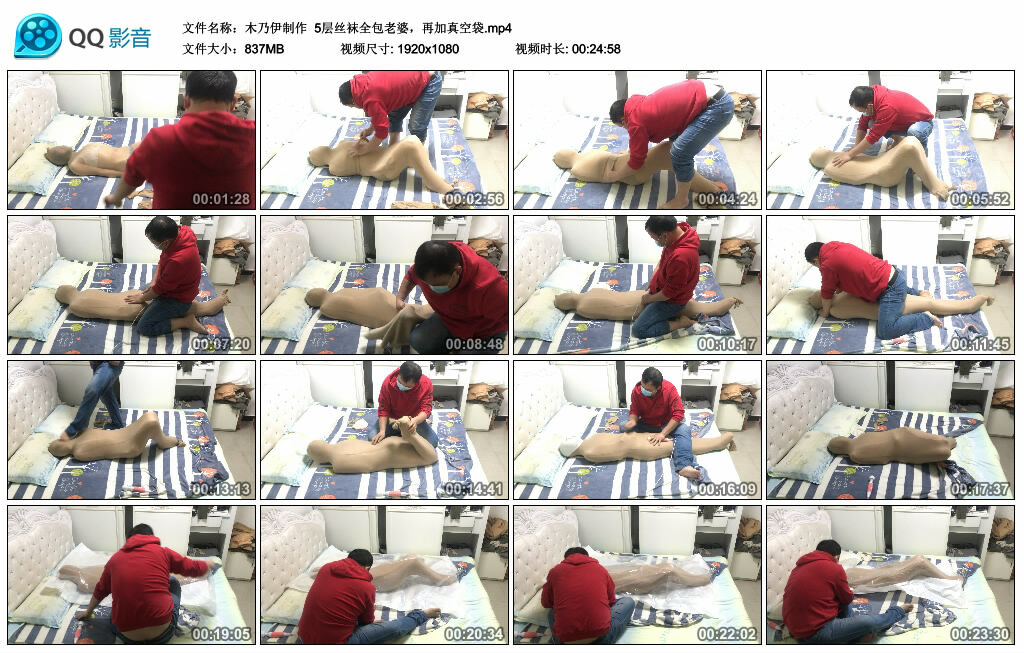 QQ影音

文件名称：木乃伊制作 5层丝袜全包老婆，再加真空袋.mp4
文件大小：837MB　　视频尺寸: 1920x1080　　视频时长: 00:24:58

00:01:28
00:02:56
00:04:24
00:05:52
00:07:20
00:08:48
00:10:17
00:11:45
00:13:13
00:14:41
00:16:09
00:17:37
00:19:05
00:20:34
00:22:02
00:23:30