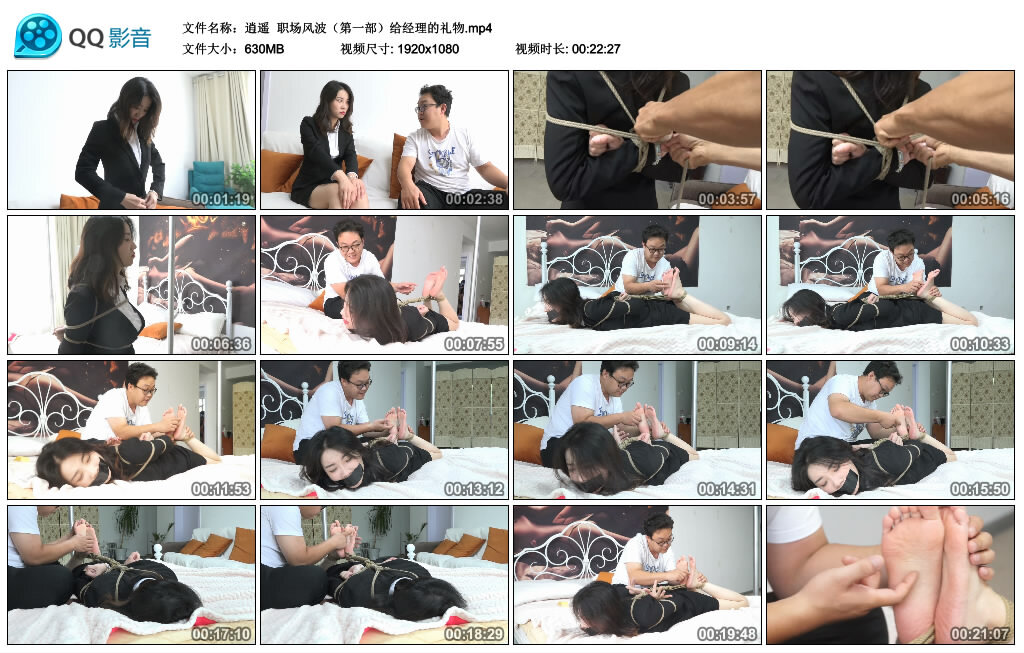 QQ影音

文件名称：逍遥 职场风波（第一部）给经理的礼物.mp4
文件大小：630MB 视频尺寸：1920x1080 视频时长：00:22:27

00:01:19
00:02:38
00:03:57
00:05:16
00:06:36
00:07:55
00:09:14
00:10:33
00:11:53
00:13:12
00:14:31
00:15:50
00:17:10
00:18:29
00:19:48
00:21:07