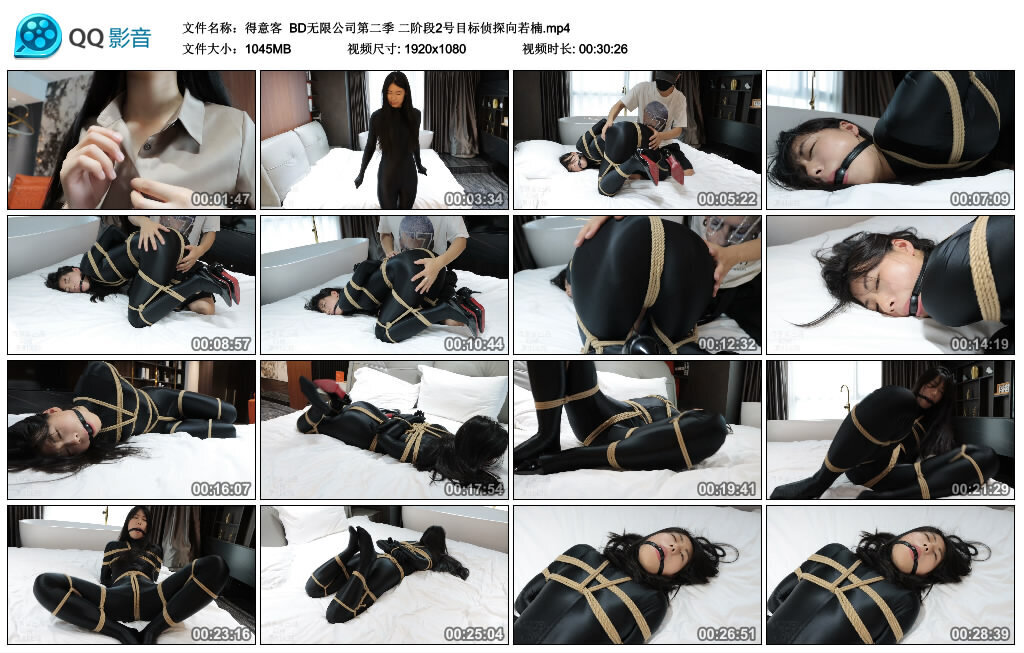 QQ影音

文件名称：得意客 BD无限公司第二季 二阶段2号目标侦探向若楠.mp4
文件大小：1045MB 视频尺寸: 1920x1080 视频时长: 00:30:26

00:01:47
00:03:34
00:05:22
00:07:09
00:08:57
00:10:44
00:12:32
00:14:19
00:16:07
00:17:54
00:19:41
00:21:29
00:23:16
00:25:04
00:26:51
00:28:39