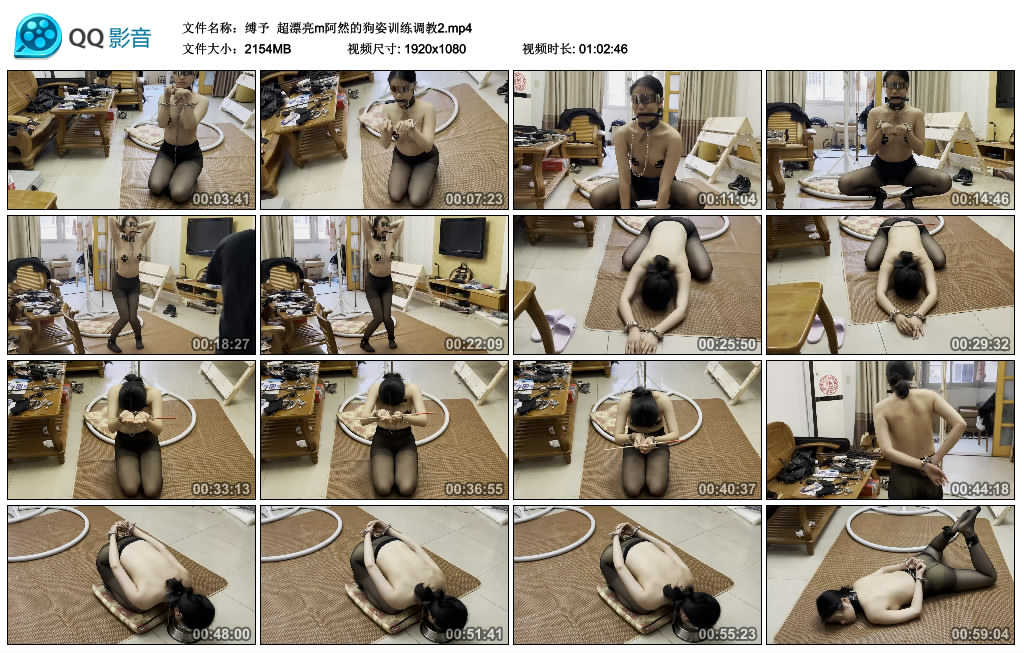 QQ影音

文件名称：缚予 超漂亮m阿然的狗姿训练调教2.mp4
文件大小：2154MB 视频尺寸: 1920x1080 视频时长: 01:02:46

00:03:41
00:07:23
00:11:04
00:14:46
00:18:27
00:22:09
00:25:50
00:29:32
00:33:13
00:36:55
00:40:37
00:44:18
00:48:00
00:51:41
00:55:23
00:59:04