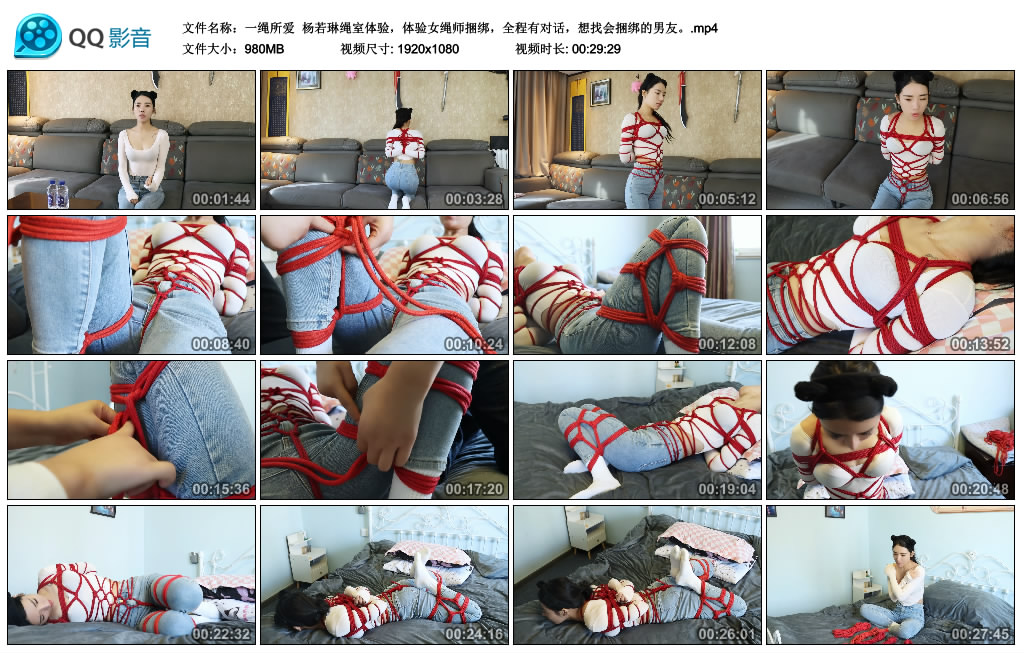 QQ影音

文件名称：一绳所爱 杨若琳绳室体验，体验女绳师捆绑，全程有对话，想找会捆绑的男友。.mp4

文件大小：980MB 视频尺寸: 1920x1080 视频时长: 00:29:29

00:01:44
00:03:28
00:05:12
00:06:56
00:08:40
00:10:24
00:12:08
00:13:52
00:15:36
00:17:20
00:19:04
00:20:48
00:22:32
00:24:16
00:26:01
00:27:45