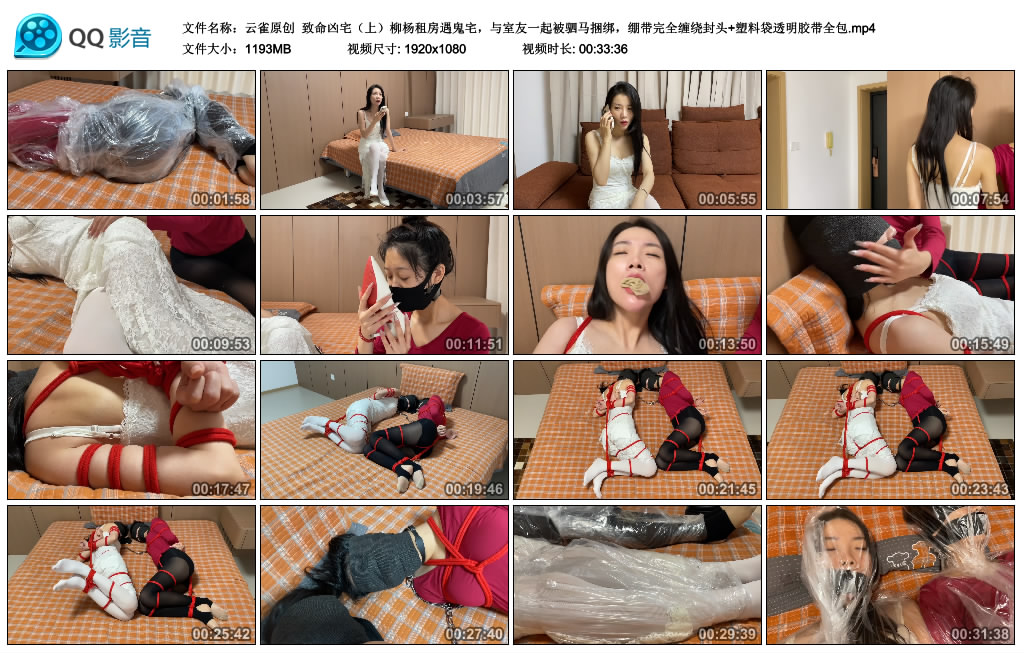 QQ影音

文件名称：云雀原创 致命凶宅（上）柳杨租房遇鬼宅，与室友一起被驷马捆绑，绷带完全缠绕封头+塑料袋透明胶带全包.mp4
文件大小：1193MB 视频尺寸：1920x1080 视频时长：00:33:36

00:01:58
00:03:57
00:05:55
00:07:54
00:09:53
00:11:51
00:13:50
00:15:49
00:17:47
00:19:46
00:21:45
00:23:43
00:25:42
00:27:40
00:29:39
00:31:38