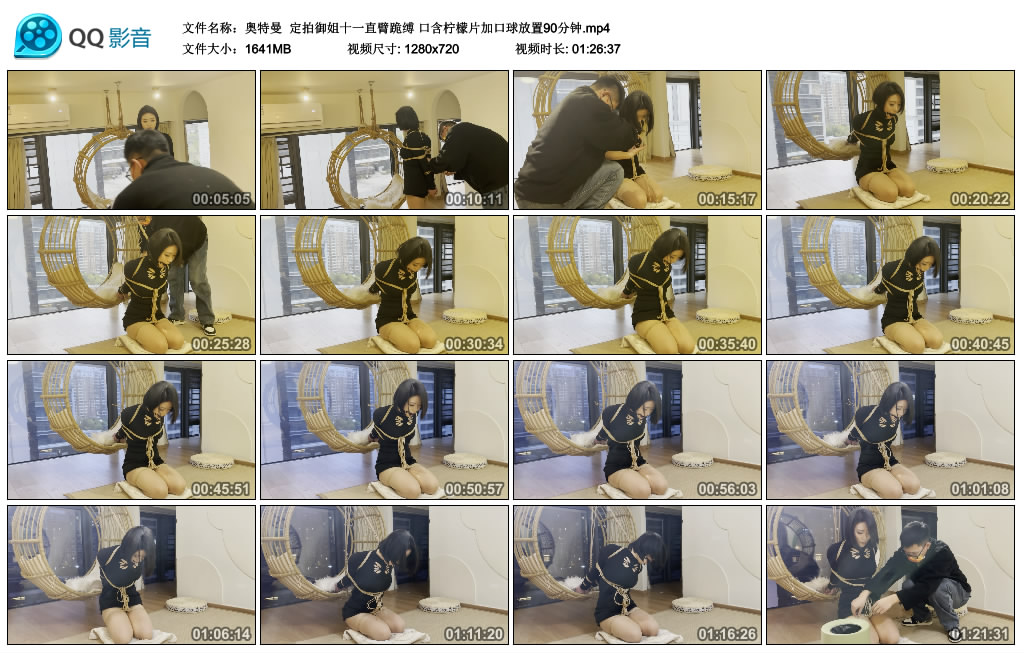 QQ影音

文件名称：奥特曼 定拍御姐十一直臂跪缚 口含柠檬片加口球放置90分钟.mp4
文件大小：1641MB 视频尺寸: 1280x720 视频时长: 01:26:37

00:05:05
00:10:11
00:15:17
00:20:22
00:25:28
00:30:34
00:35:40
00:40:45
00:45:51
00:50:57
00:56:03
01:01:08
01:06:14
01:11:20
01:16:26
01:21:31